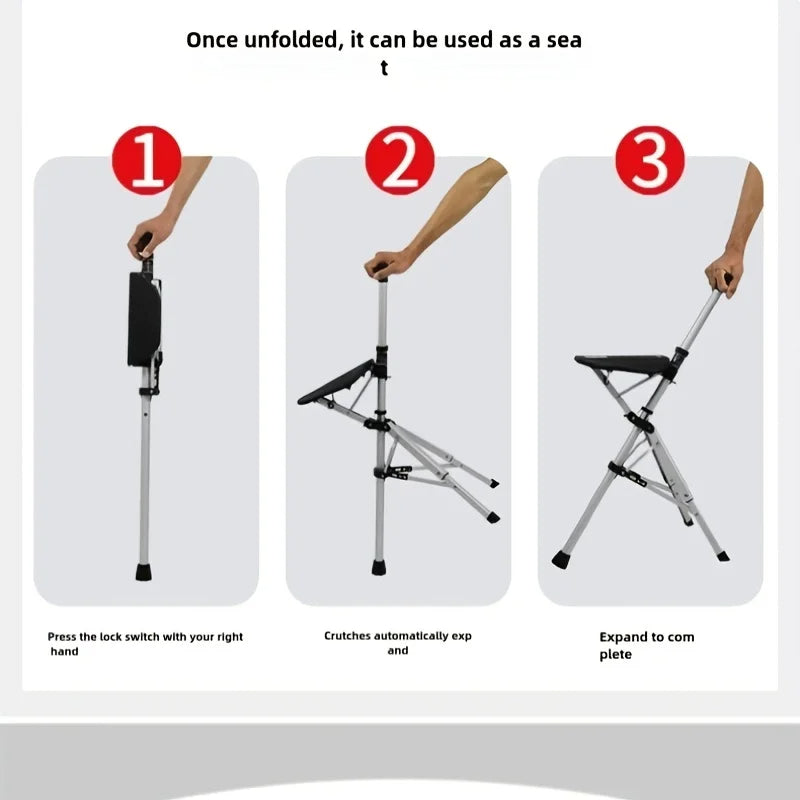 Once unfolded, it can be used as a sea t

1

2

3

Press the lock switch with your right hand

Crutches automatically exp and

Expand to com plete